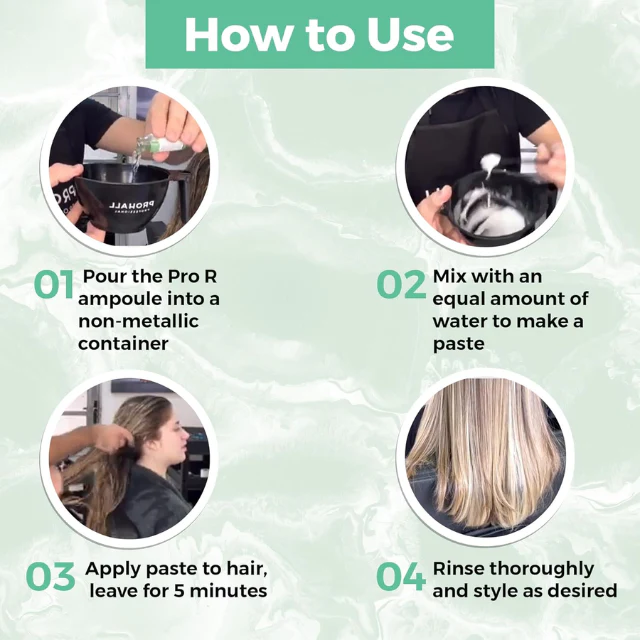 How to Use

PROHALL
PROFESSIONAL

01 Pour the Pro R ampoule into a non-metallic container

02 Mix with an equal amount of water to make a paste

03 Apply paste to hair, leave for 5 minutes

04 Rinse thoroughly and style as desired